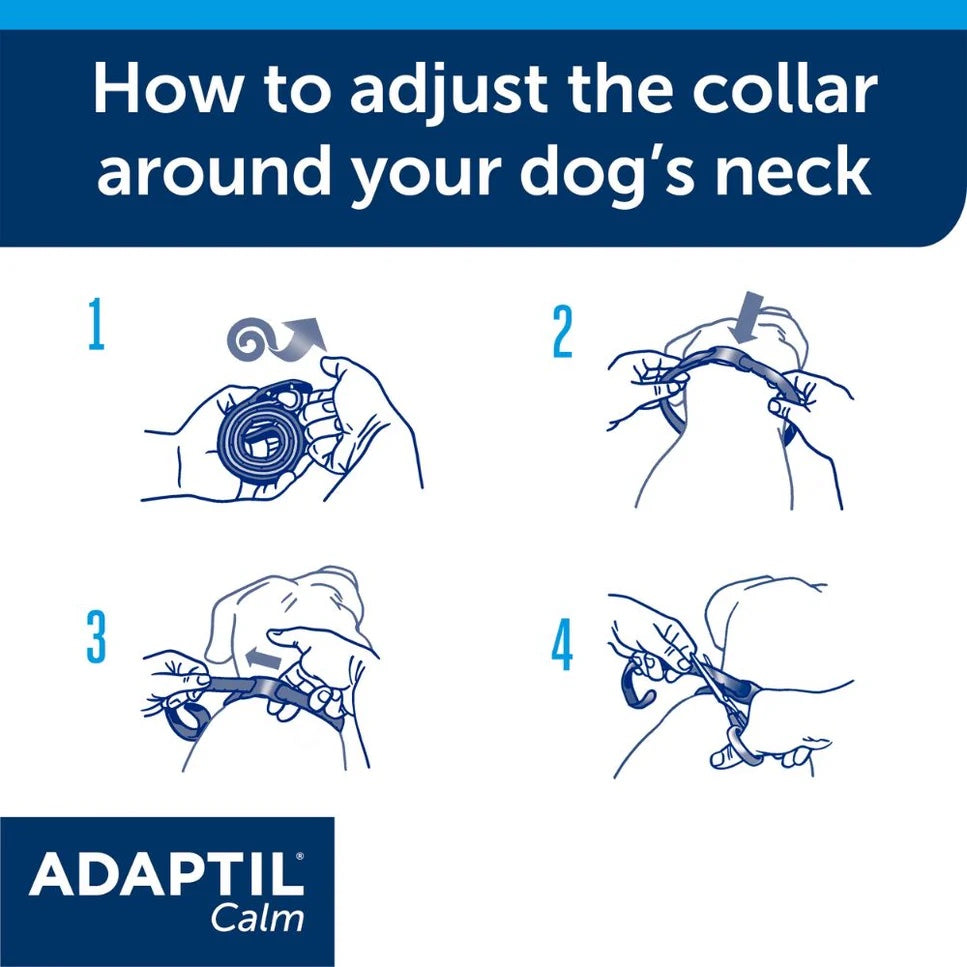 How to adjust the collar around your dog's neck

1

2

3

4

ADAPTIL®
Calm