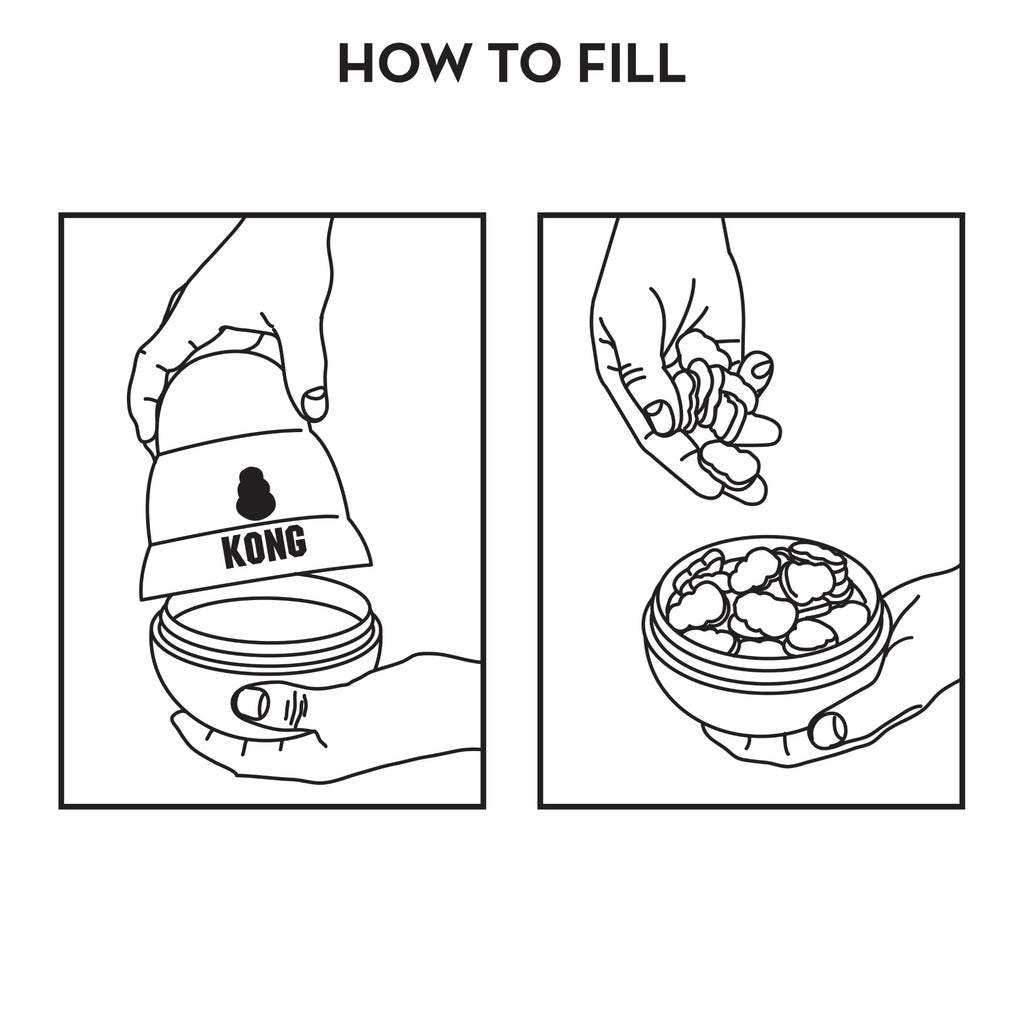 HOW TO FILL

KONG