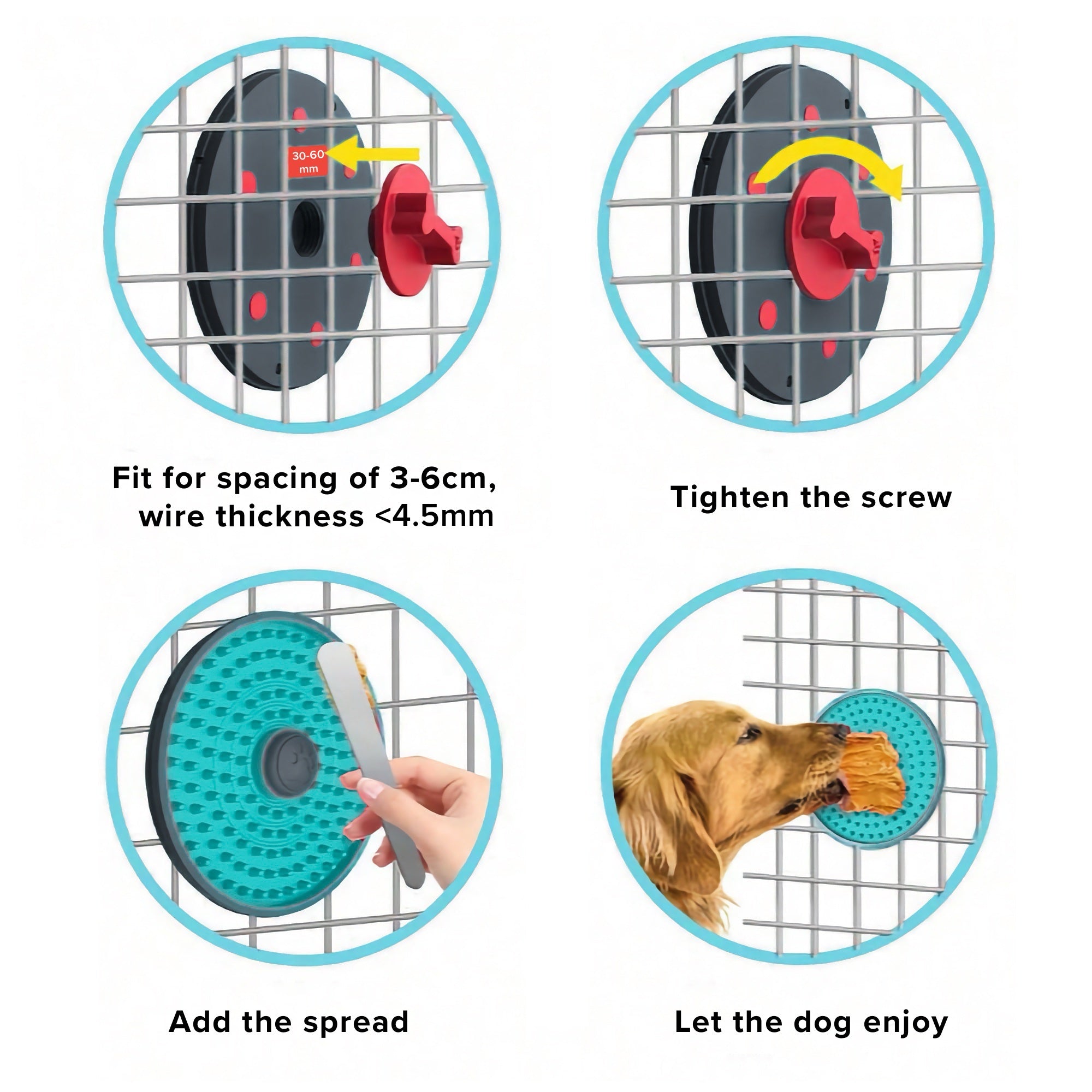 30-60 mm

Fit for spacing of 3-6cm, wire thickness <4.5mm

Tighten the screw

Add the spread

Let the dog enjoy