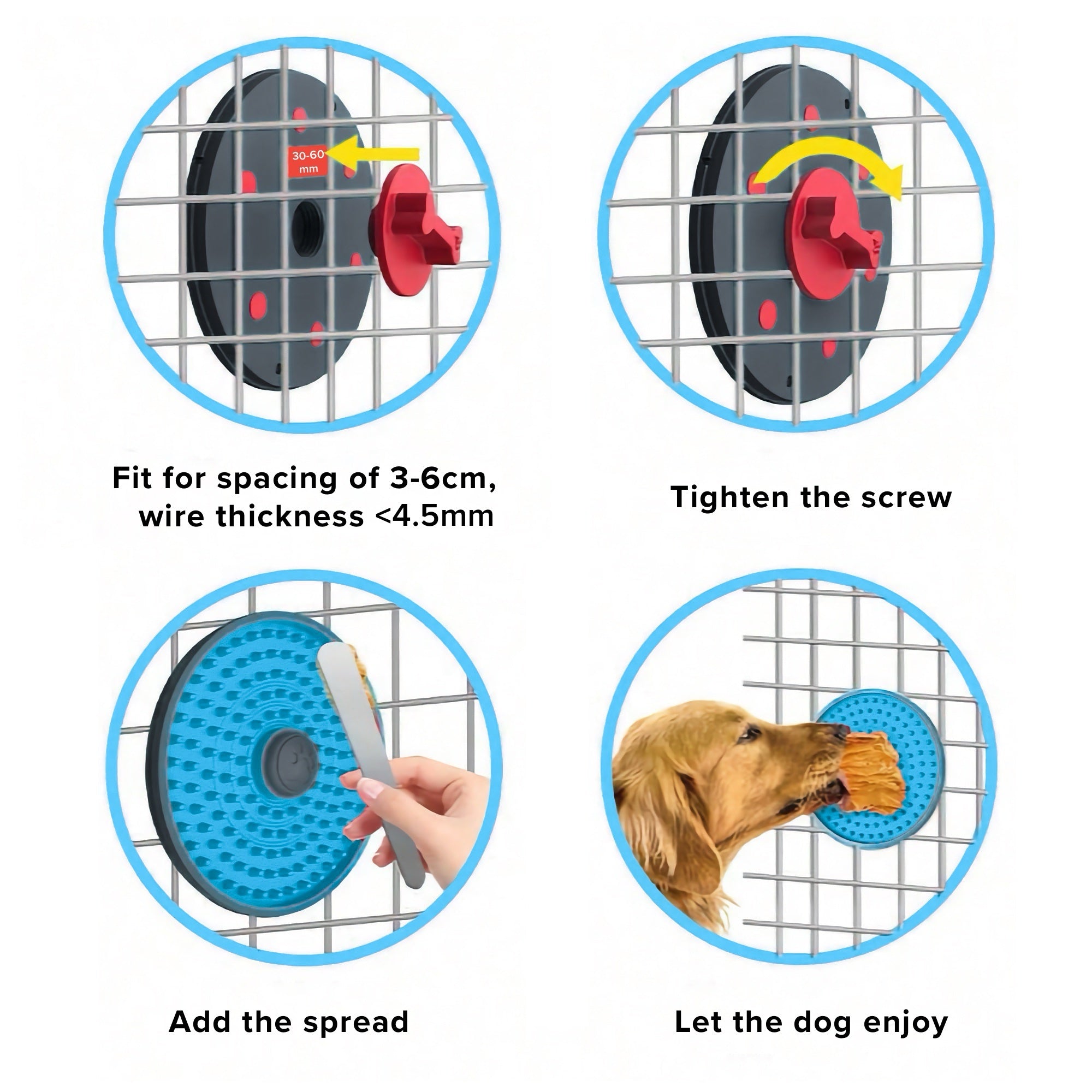 30-60 mm

Fit for spacing of 3-6cm, wire thickness <4.5mm

Tighten the screw

Add the spread

Let the dog enjoy