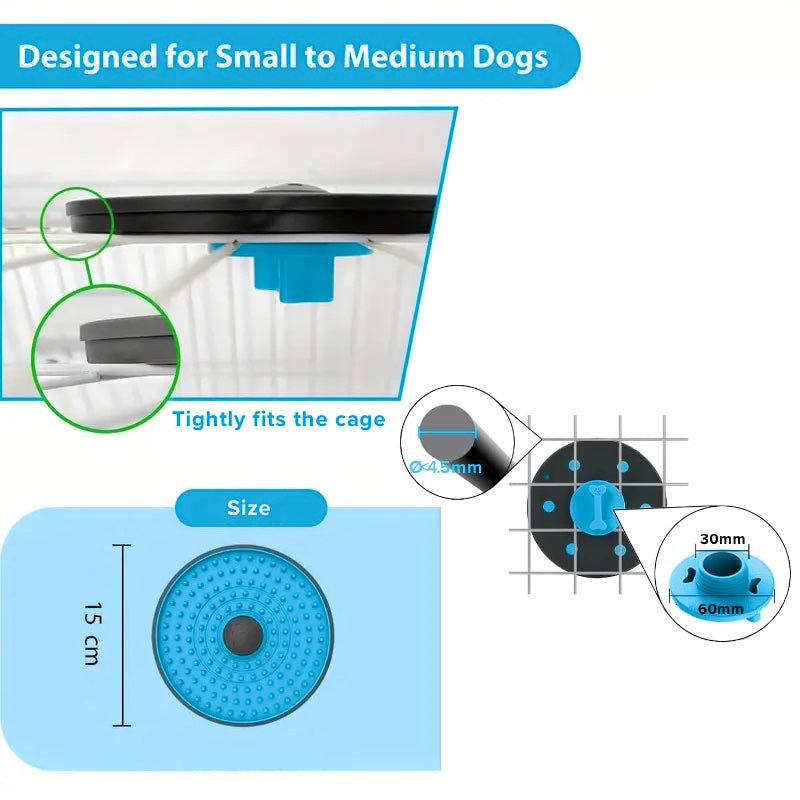 Designed for Small to Medium Dogs

Tightly fits the cage

Ø<4.5mm

Size

15 cm

30mm

60mm